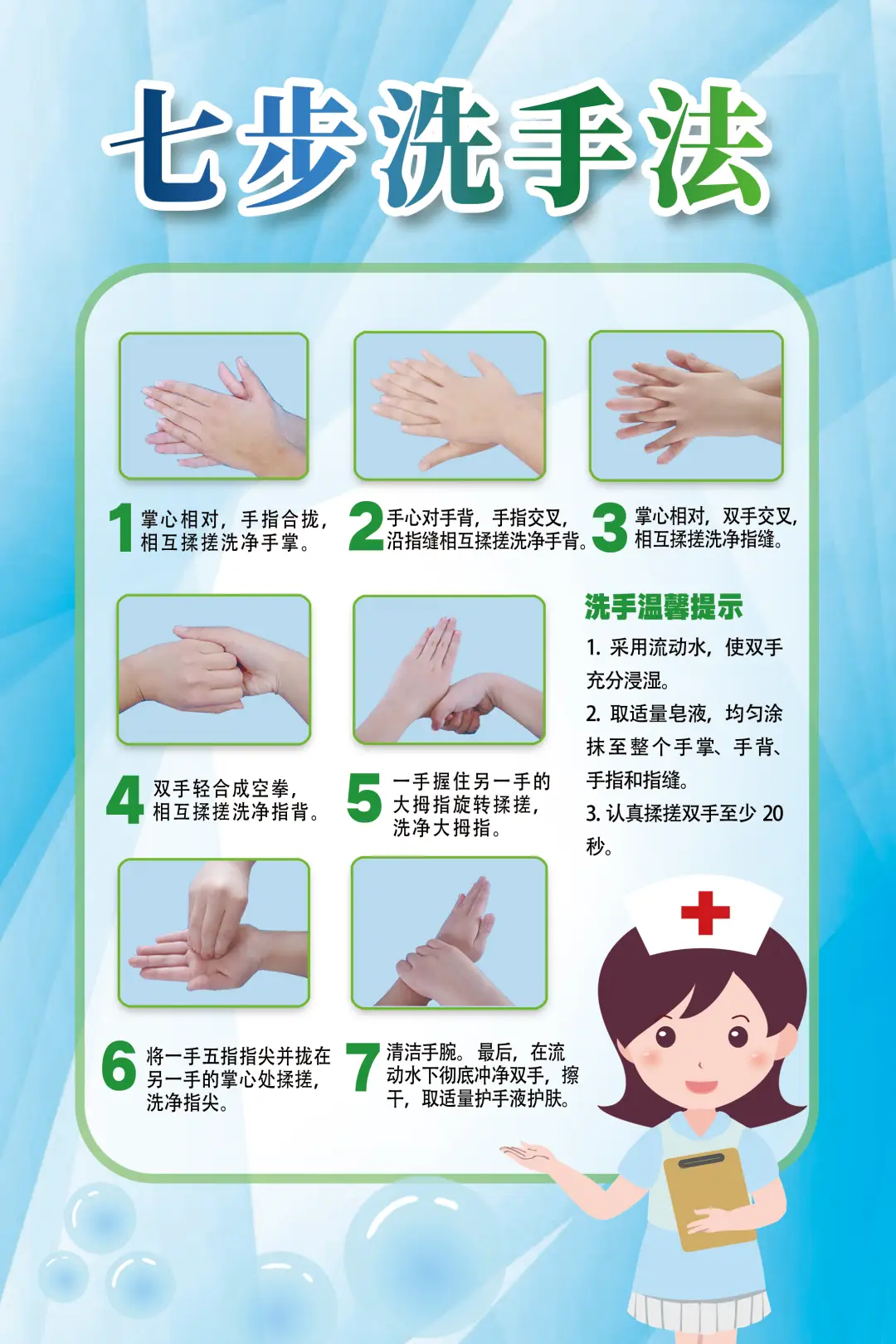 七步洗手法

1 掌心相对，手指合拢，相互揉搓洗净手掌。

2 手心对手背，手指交叉，沿指缝相互揉搓洗净手背。

3 掌心相对，双手交叉，相互揉搓洗净指缝。

4 双手轻合成空拳，相互揉搓洗净指背。

5 一手握住另一手的大拇指旋转揉搓，洗净大拇指。

洗手温馨提示

1. 采用流动水，使双手充分浸湿。

2. 取适量皂液，均匀涂抹至整个手掌、手背、手指和指缝。

3. 认真揉搓双手至少 20 秒。

6 将一手五指指尖并拢在另一手的掌心处揉搓，洗净指尖。

7 清洁手腕。最后，在流动水下彻底冲净双手，擦干，取适量护手液护肤。